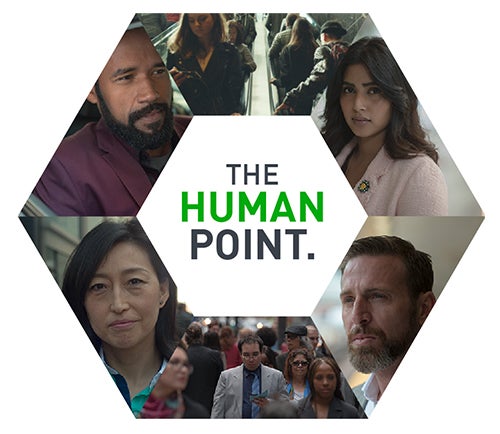 THE
HUMAN
POINT.